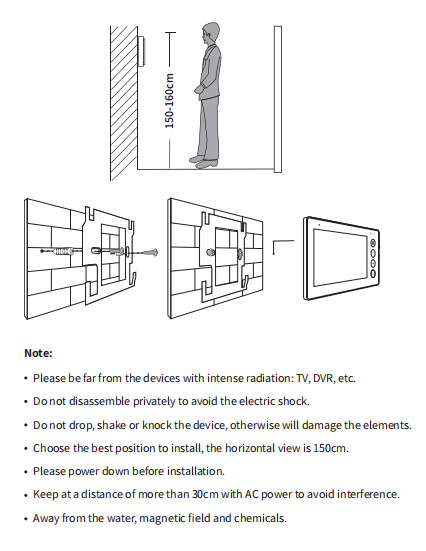 150-160cm

Note:

• Please be far from the devices with intense radiation: TV, DVR, etc.

• Do not disassemble privately to avoid the electric shock.

• Do not drop, shake or knock the device, otherwise will damage the elements.

• Choose the best position to install, the horizontal view is 150cm.

• Please power down before installation.

• Keep at a distance of more than 30cm with AC power to avoid interference.

• Away from the water, magnetic field and chemicals.