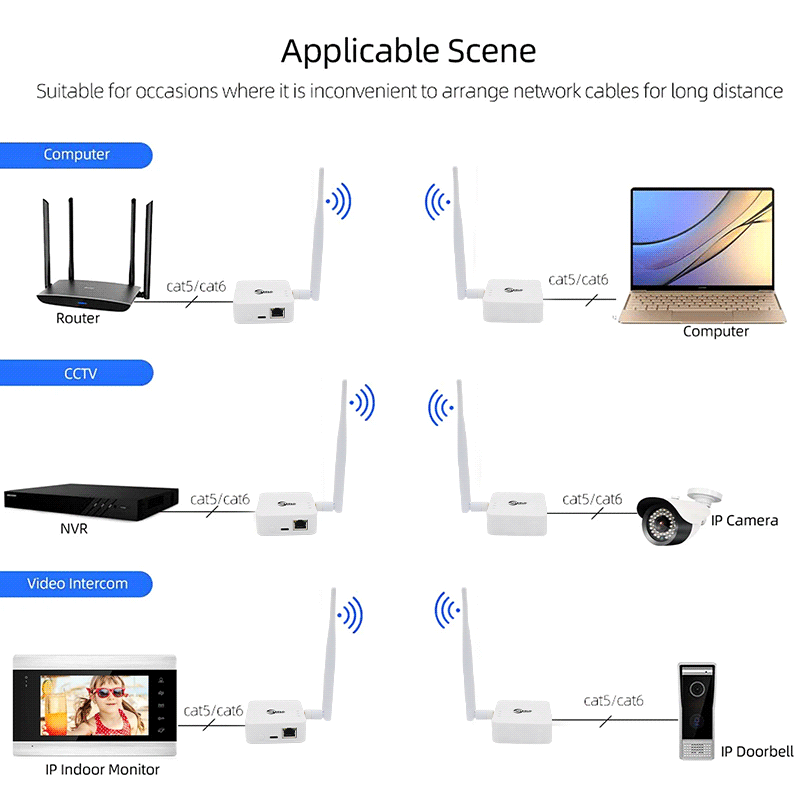 Applicable Scene

Suitable for occasions where it is inconvenient to arrange network cables for long distance

Computer

cat5/cat6

Router

cat5/cat6

Computer

CCTV

cat5/cat6

NVR

cat5/cat6

IP Camera

Video Intercom

cat5/cat6

IP Indoor Monitor

cat5/cat6

IP Doorbell