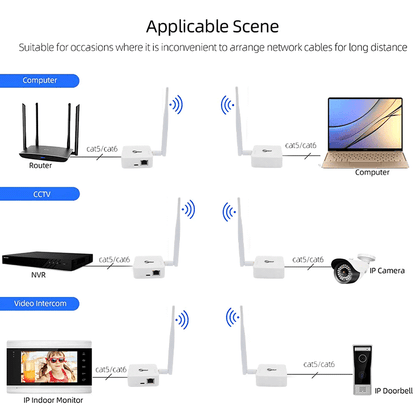 Applicable Scene

Suitable for occasions where it is inconvenient to arrange network cables for long distance

Computer

cat5/cat6

Router

cat5/cat6

Computer

CCTV

cat5/cat6

NVR

cat5/cat6

IP Camera

Video Intercom

cat5/cat6

IP Indoor Monitor

cat5/cat6

IP Doorbell